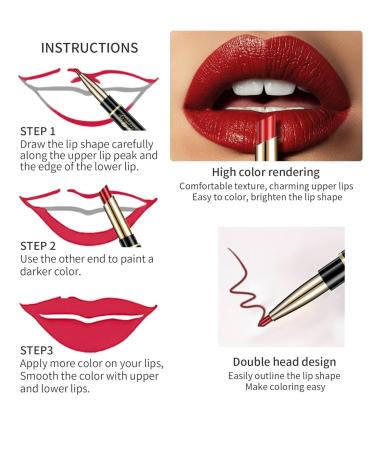 INSTRUCTIONS

STEP 1
Draw the lip shape carefully along the upper lip peak and the edge of the lower lip.

STEP 2
Use the other end to paint a darker color.

STEP3
Apply more color on your lips, Smooth the color with upper and lower lips.

High color rendering
Comfortable texture, charming upper lips
Easy to color, brighten the lip shape

Double head design
Easily outline the lip shape
Make coloring easy