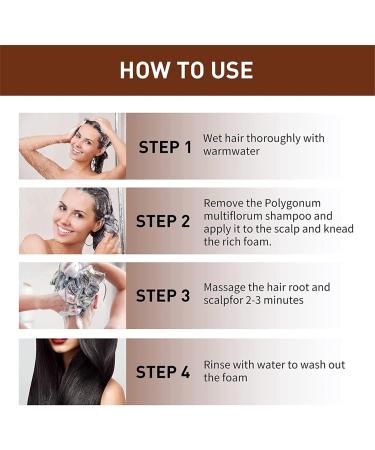 HOW TO USE

STEP 1 Wet hair thoroughly with warmwater

STEP 2 Remove the Polygonum multiflorum shampoo and apply it to the scalp and knead the rich foam.

STEP 3 Massage the hair root and scalpfor 2-3 minutes

STEP 4 Rinse with water to wash out the foam