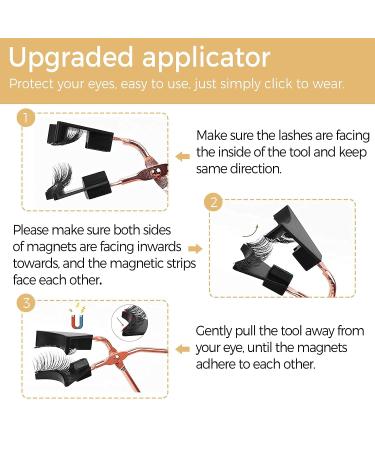 Upgraded applicator
Protect your eyes, easy to use, just simply click to wear.

1

Make sure the lashes are facing the inside of the tool and keep same direction.

2

Please make sure both sides of magnets are facing inwards towards, and the magnetic strips face each other.

3

Gently pull the tool away from your eye, until the magnets adhere to each other.