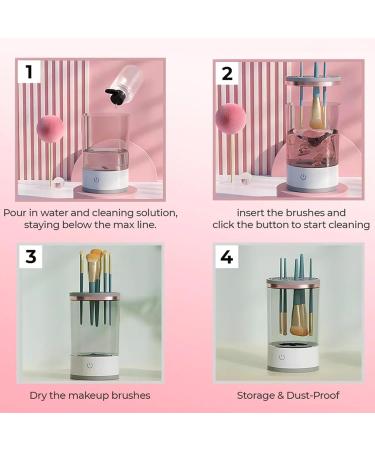 1

Pour in water and cleaning solution, staying below the max line.

2

insert the brushes and click the button to start cleaning

3

Dry the makeup brushes

4

Storage & Dust-Proof