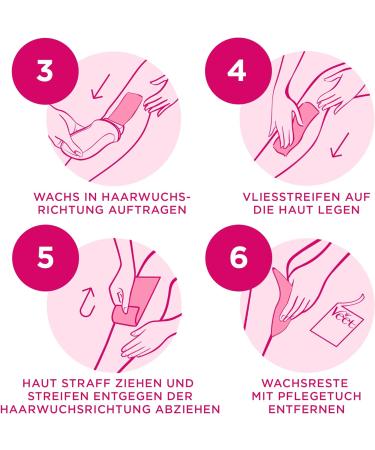 3

WACHS IN HAARWUCHSRICHTUNG AUFTRAGEN

4

VLIESSTREIFEN AUF DIE HAUT LEGEN

5

HAUT STRAFF ZIEHEN UND STREIFEN ENTGEGEN DER HAARWUCHSRICHTUNG ABZIEHEN

6

Veet

WACHSRESTE MIT PFLEGETUCH ENTFERNEN