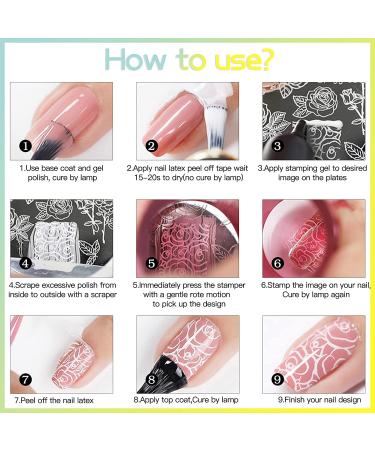 How to use?

1

1.Use base coat and gel polish, cure by lamp

2

2.Apply nail latex peel off tape wait 15-20s to dry(no cure by lamp)

3

3.Apply stamping gel to desired image on the plates

4

4.Scrape excessive polish from inside to outside with a scraper

5

5.Immediately press the stamper with a gentle rote motion to pick up the design

6

6.Stamp the image on your nail, Cure by lamp again

7

7.Peel off the nail latex

8

8.Apply top coat,Cure by lamp

9

9.Finish your nail design