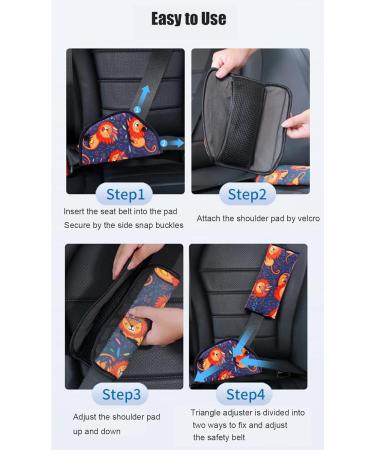 Easy to Use

1

2

Step1

Insert the seat belt into the pad
Secure by the side snap buckles

Step2

Attach the shoulder pad by velcro

Step3

Adjust the shoulder pad up and down

Step4

Triangle adjuster is divided into two ways to fix and adjust the safety belt