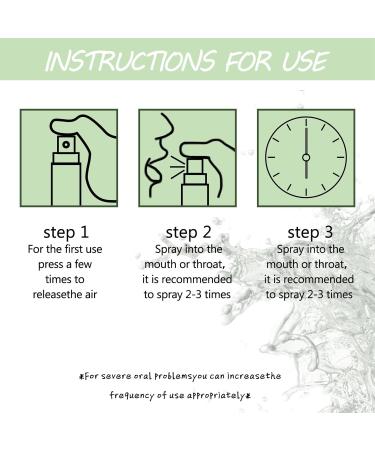 INSTRUCTIONS FOR USE

step 1
For the first use press a few times to releasethe air

step 2
Spray into the mouth or throat, it is recommended to spray 2-3 times

step 3
Spray into the mouth or throat, it is recommended to spray 2-3 times

*For severe oral problemsyou can increasethe frequency of use appropriately*