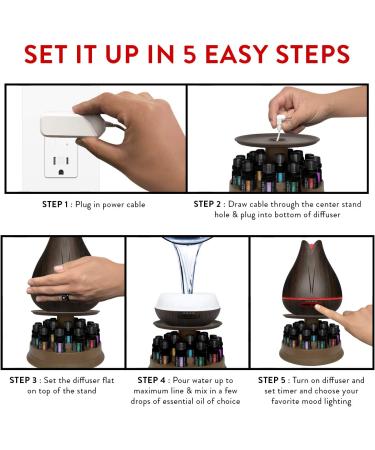 SET IT UP IN 5 EASY STEPS

STEP 1 : Plug in power cable

STEP 2 : Draw cable through the center stand hole & plug into bottom of diffuser

STEP 3 : Set the diffuser flat on top of the stand

STEP 4 : Pour water up to maximum line & mix in a few drops of essential oil of choice

STEP 5 : Turn on diffuser and set timer and choose your favorite mood lighting