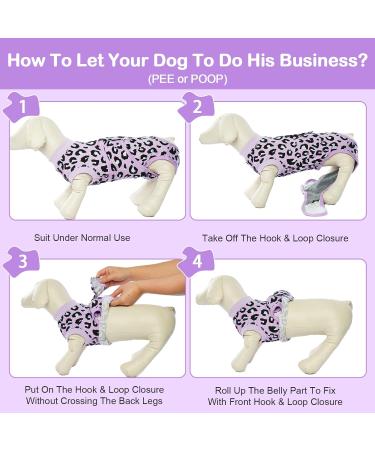 How To Let Your Dog To Do His Business?
(PEE or POOP)

1

Suit Under Normal Use

2

Take Off The Hook & Loop Closure

3

Put On The Hook & Loop Closure Without Crossing The Back Legs

4

Roll Up The Belly Part To Fix With Front Hook & Loop Closure