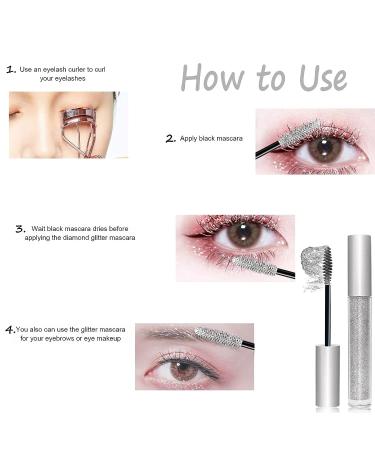 How to Use

1. Use an eyelash curler to curl your eyelashes

2. Apply black mascara

3. Wait black mascara dries before applying the diamond glitter mascara

4. You also can use the glitter mascara for your eyebrows or eye makeup