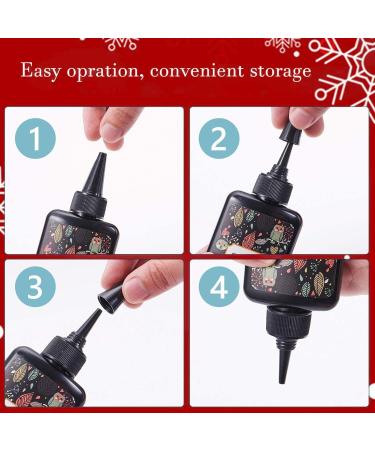 Easy opration, convenient storage

1

2

3

4