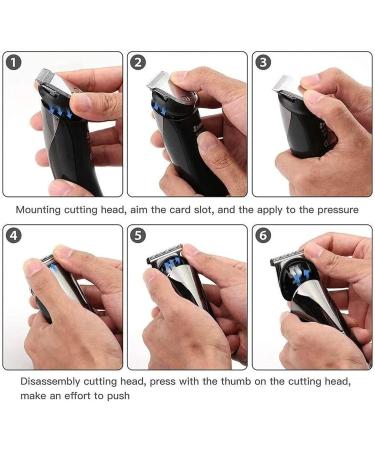 1

2

3

Mounting cutting head, aim the card slot, and the apply to the pressure

4

5

6

Disassembly cutting head, press with the thumb on the cutting head, make an effort to push