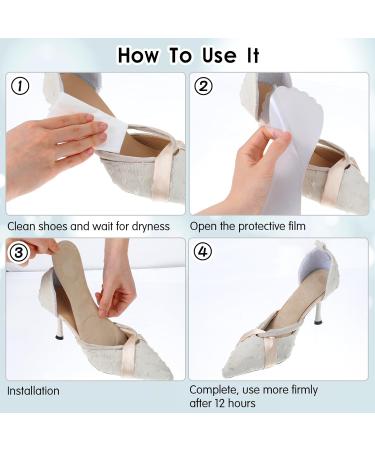 How To Use It

①

Clean shoes and wait for dryness

②

Open the protective film

③

Installation

④

Complete, use more firmly after 12 hours