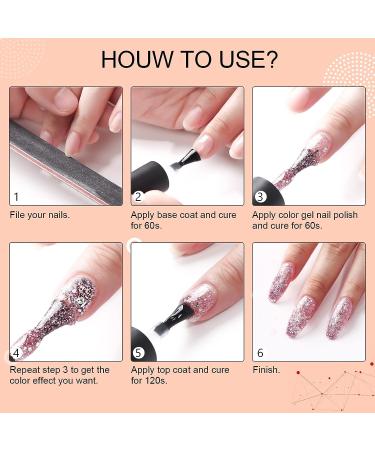 HOUW TO USE?

1
File your nails.

2
Apply base coat and cure for 60s.

3
Apply color gel nail polish and cure for 60s.

4
Repeat step 3 to get the color effect you want.

5
Apply top coat and cure for 120s.

6
Finish.