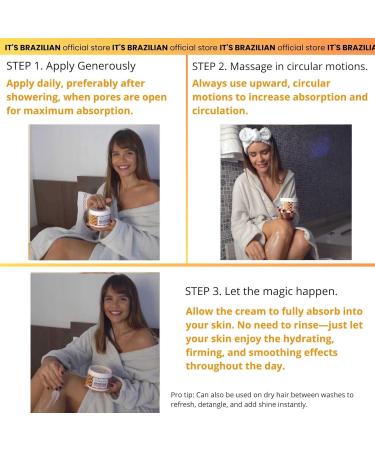 IT'S BRAZILIAN official store IT'S BRAZILIAN official store IT'S BRAZILIAN official store IT'S BRAZILIA

STEP 1. Apply Generously

Apply daily, preferably after showering, when pores are open for maximum absorption.

STEP 2. Massage in circular motions.

Always use upward, circular motions to increase absorption and circulation.

STEP 3. Let the magic happen.

Allow the cream to fully absorb into your skin. No need to rinse—just let your skin enjoy the hydrating, firming, and smoothing effects throughout the day.

Pro tip: Can also be used on dry hair between washes to refresh, detangle, and add shine instantly.