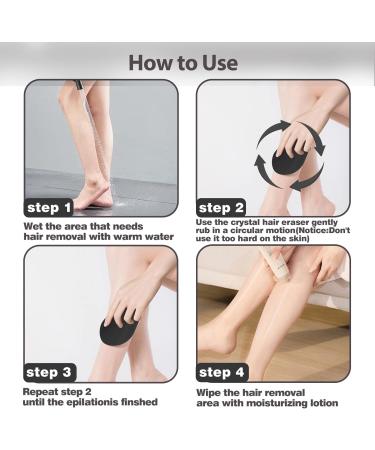 How to Use

step 1

Wet the area that needs hair removal with warm water

step 2

Use the crystal hair eraser gently rub in a circular motion(Notice:Don't use it too hard on the skin)

step 3

Repeat step 2 until the epilationis finshed

step 4

Wipe the hair removal area with moisturizing lotion