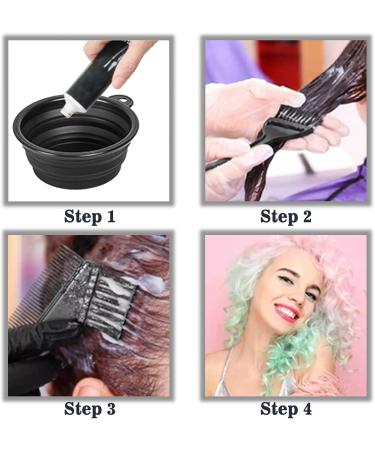 Step 1

Step 2

Step 3

Step 4