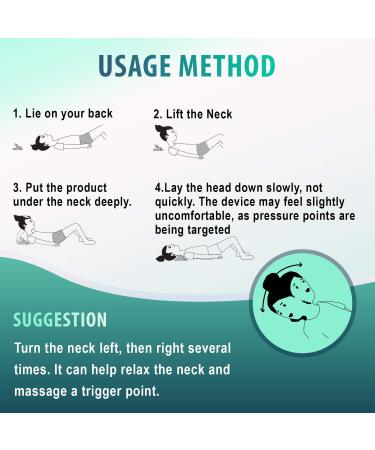 USAGE METHOD

1. Lie on your back

2. Lift the Neck

3. Put the product under the neck deeply.

4.Lay the head down slowly, not quickly. The device may feel slightly uncomfortable, as pressure points are being targeted

SUGGESTION

Turn the neck left, then right several times. It can help relax the neck and massage a trigger point.