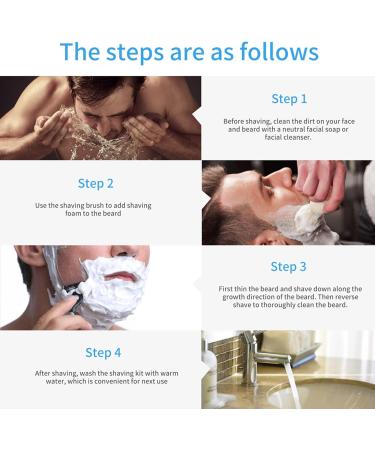 The steps are as follows

Step 1

Before shaving, clean the dirt on your face and beard with a neutral facial soap or facial cleanser.

Step 2

Use the shaving brush to add shaving foam to the beard

Step 3

First thin the beard and shave down along the growth direction of the beard. Then reverse shave to thoroughly clean the beard.

Step 4

After shaving, wash the shaving kit with warm water, which is convenient for next use