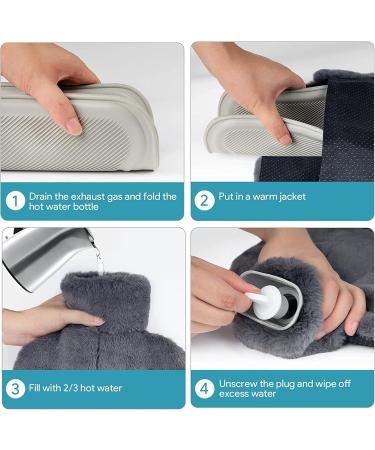 1 Drain the exhaust gas and fold the hot water bottle

2 Put in a warm jacket

3 Fill with 2/3 hot water

4 Unscrew the plug and wipe off excess water