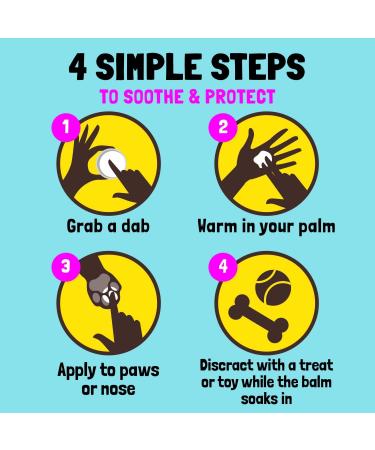 4 SIMPLE STEPS
TO SOOTHE & PROTECT

1
Grab a dab

2
Warm in your palm

3
Apply to paws or nose

4
Discract with a treat or toy while the balm soaks in