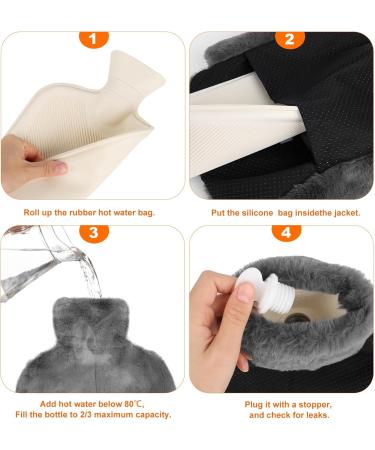 1

Roll up the rubber hot water bag.

2

Put the silicone bag insidethe jacket.

3

Add hot water below 80℃,
Fill the bottle to 2/3 maximum capacity.

4

Plug it with a stopper,
and check for leaks.