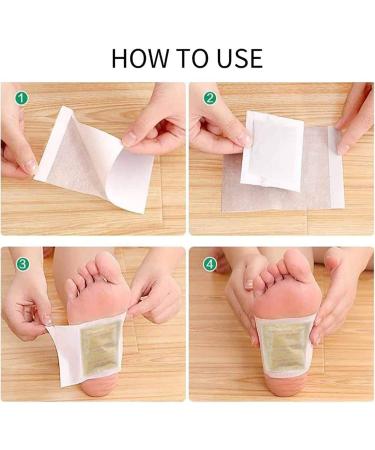 HOW TO USE

1

2

3

4