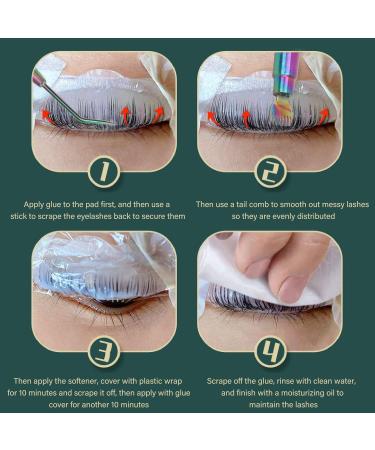 1

Apply glue to the pad first, and then use a stick to scrape the eyelashes back to secure them

2

Then use a tail comb to smooth out messy lashes so they are evenly distributed

3

Then apply the softener, cover with plastic wrap for 10 minutes and scrape it off, then apply with glue cover for another 10 minutes

4

Scrape off the glue, rinse with clean water, and finish with a moisturizing oil to maintain the lashes