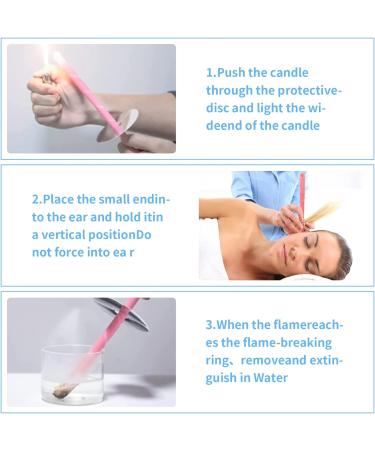 1.Push the candle through the protective-disc and light the wideend of the candle

2.Place the small endinto the ear and hold itin a vertical positionDo not force into ea r

3.When the flamereaches the flame-breaking ring、removeand extinguish in Water