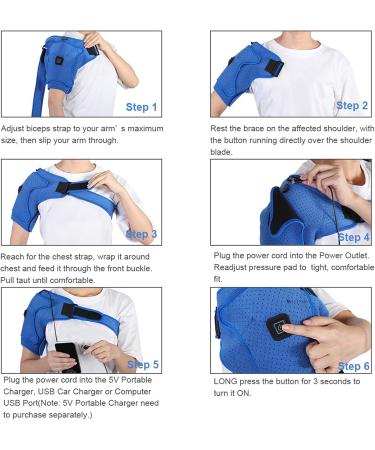 Step 1

Adjust biceps strap to your arm' s maximum size, then slip your arm through.

Step 2

Rest the brace on the affected shoulder, with the button running directly over the shoulder blade.

Step 3

Reach for the chest strap, wrap it around chest and feed it through the front buckle. Pull taut until comfortable.

Step 4

Plug the power cord into the Power Outlet. Readjust pressure pad to tight, comfortable fit.

Step 5

Plug the power cord into the 5V Portable Charger, USB Car Charger or Computer USB Port(Note: 5V Portable Charger need to purchase separately.)

Step 6

LONG press the button for 3 seconds to turn it ON.