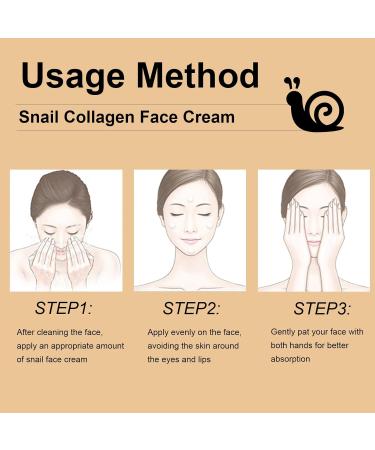 Usage Method

Snail Collagen Face Cream

STEP1:

After cleaning the face, apply an appropriate amount of snail face cream

STEP2:

Apply evenly on the face, avoiding the skin around the eyes and lips

STEP3:

Gently pat your face with both hands for better absorption