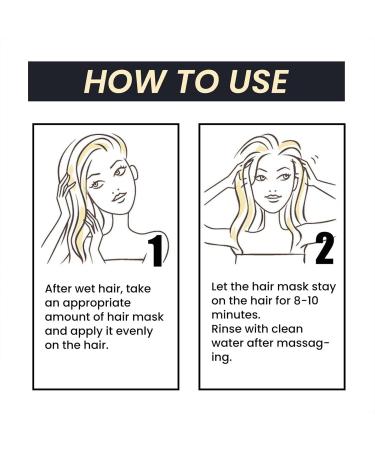 HOW TO USE

1

After wet hair, take an appropriate amount of hair mask and apply it evenly on the hair.

2

Let the hair mask stay on the hair for 8-10 minutes.
Rinse with clean water after massaging.