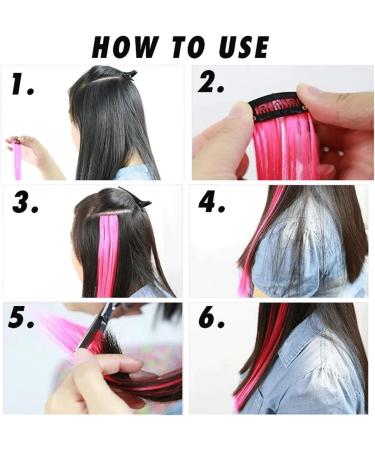 HOW TO USE

1.

2.

3.

4.

5.

6.