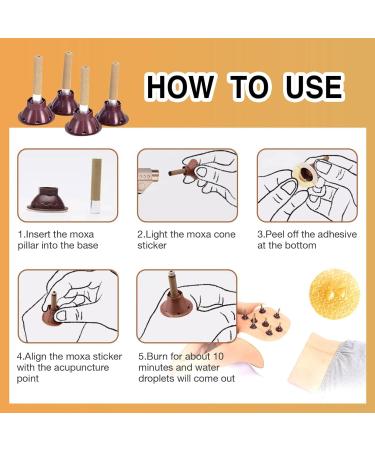 HOW TO USE

1.Insert the moxa pillar into the base

2.Light the moxa cone sticker

3.Peel off the adhesive at the bottom

4.Align the moxa sticker with the acupuncture point

5.Burn for about 10 minutes and water droplets will come out