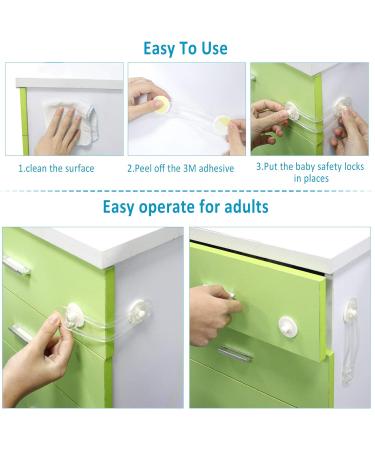 Easy To Use

1.clean the surface

2.Peel off the 3M adhesive

3.Put the baby safety locks in places

Easy operate for adults