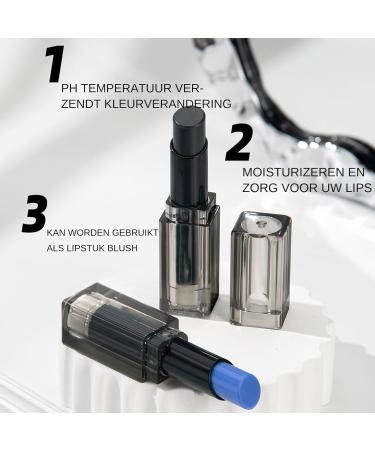 1
PH TEMPERATUUR VERZENDT KLEURVERANDERING

2
MOISTURIZEREN EN ZORG VOOR UW LIPS

3
KAN WORDEN GEBRUIKT ALS LIPSTUK BLUSH