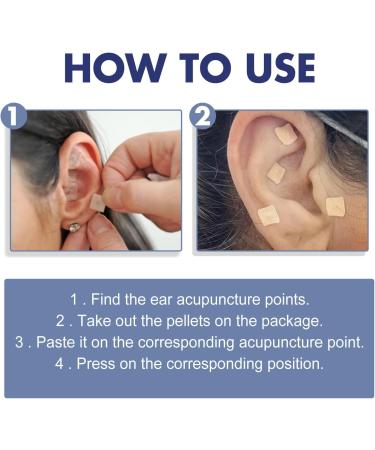 HOW TO USE

1

2

1 . Find the ear acupuncture points.
2 . Take out the pellets on the package.
3 . Paste it on the corresponding acupuncture point.
4 . Press on the corresponding position.