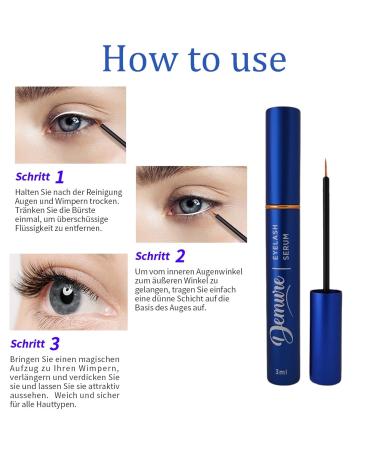 How to use

Schritt 1

Halten Sie nach der Reinigung Augen und Wimpern trocken. Tränken Sie die Bürste einmal, um überschüssige Flüssigkeit zu entfernen.

Schritt 2

Um vom inneren Augenwinkel zum äußeren Winkel zu gelangen, tragen Sie einfach eine dünne Schicht auf die Basis des Auges auf.

Schritt 3

Bringen Sie einen magischen Aufzug zu Ihren Wimpern, verlängern und verdicken Sie sie und lassen Sie sie attraktiv aussehen. Weich und sicher für alle Hauttypen.

Demure
EYELASH
SERUM
3ml