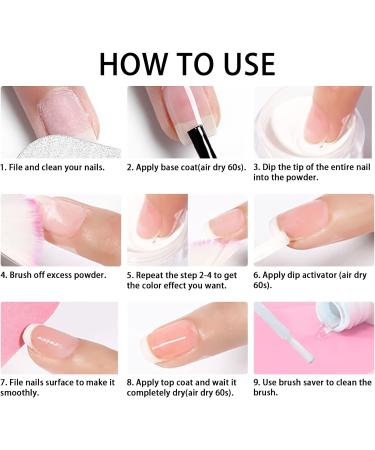 HOW TO USE

1. File and clean your nails.

2. Apply base coat(air dry 60s).

3. Dip the tip of the entire nail into the powder.

4. Brush off excess powder.

5. Repeat the step 2-4 to get the color effect you want.

6. Apply dip activator (air dry 60s).

7. File nails surface to make it smoothly.

8. Apply top coat and wait it completely dry(air dry 60s).

9. Use brush saver to clean the brush.