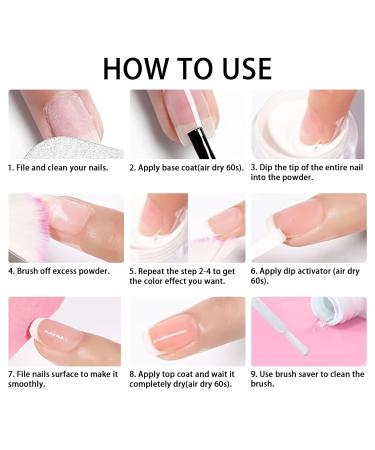 HOW TO USE

1. File and clean your nails.

2. Apply base coat(air dry 60s).

3. Dip the tip of the entire nail into the powder.

4. Brush off excess powder.

5. Repeat the step 2-4 to get the color effect you want.

6. Apply dip activator (air dry 60s).

7. File nails surface to make it smoothly.

8. Apply top coat and wait it completely dry(air dry 60s).

9. Use brush saver to clean the brush.