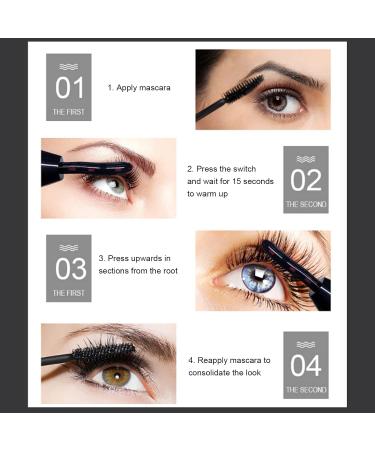 01
THE FIRST

1. Apply mascara

2. Press the switch and wait for 15 seconds to warm up

02
THE SECOND

03
THE FIRST

3. Press upwards in sections from the root

4. Reapply mascara to consolidate the look

04
THE SECOND