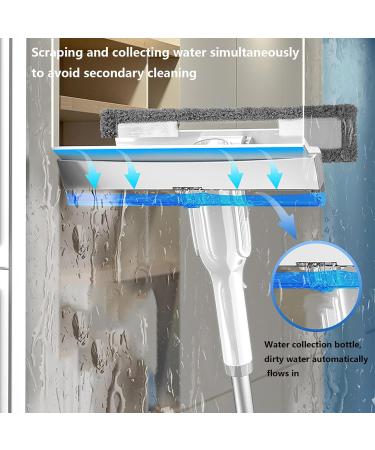 Scraping and collecting water simultaneously to avoid secondary cleaning

Water collection bottle, dirty water automatically flows in