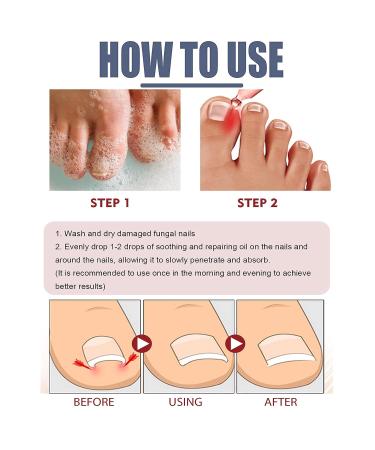 HOW TO USE

STEP 1

STEP 2

1. Wash and dry damaged fungal nails
2. Evenly drop 1-2 drops of soothing and repairing oil on the nails and around the nails, allowing it to slowly penetrate and absorb.
(It is recommended to use once in the morning and evening to achieve better results)

BEFORE

USING

AFTER