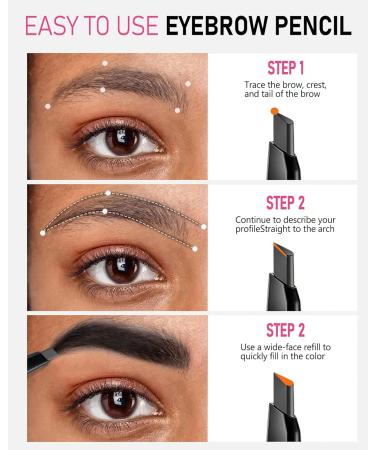 EASY TO USE EYEBROW PENCIL

STEP 1
Trace the brow, crest, and tail of the brow

STEP 2
Continue to describe your profileStraight to the arch

STEP 2
Use a wide-face refill to quickly fill in the color