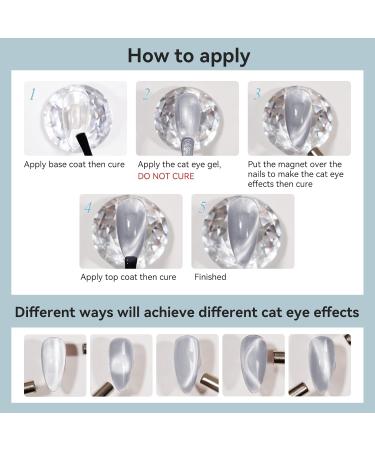 How to apply

1

Apply base coat then cure

2

Apply the cat eye gel, DO NOT CURE

3

Put the magnet over the nails to make the cat eye effects then cure

4

Apply top coat then cure

5

Finished

Different ways will achieve different cat eye effects