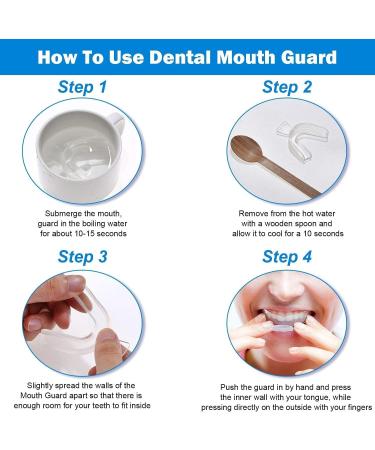 How To Use Dental Mouth Guard

Step 1

Submerge the mouth, guard in the boiling water for about 10-15 seconds

Step 2

Remove from the hot water with a wooden spoon and allow it to cool for a 10 seconds

Step 3

Slightly spread the walls of the Mouth Guard apart so that there is enough room for your teeth to fit inside

Step 4

Push the guard in by hand and press the inner wall with your tongue, while pressing directly on the outside with your fingers