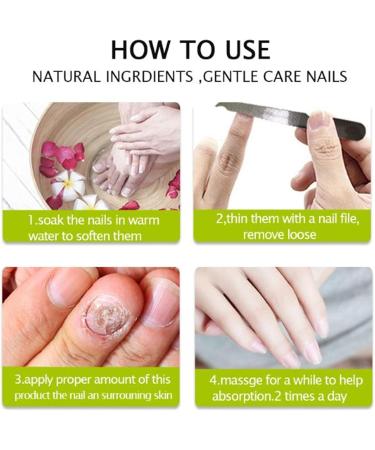 HOW TO USE

NATURAL INGRDIENTS ,GENTLE CARE NAILS

1.soak the nails in warm water to soften them

2,thin them with a nail file, remove loose

3.apply proper amount of this product the nail an surrouning skin

4.massge for a while to help absorption.2 times a day