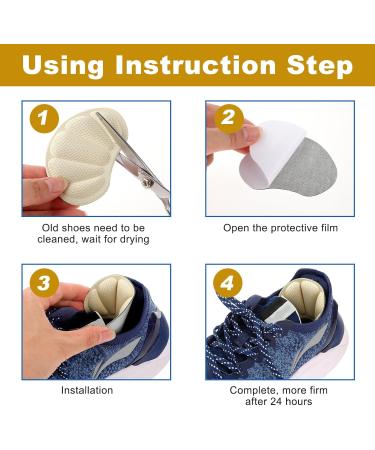 Using Instruction Step

1

Old shoes need to be cleaned, wait for drying

2

Open the protective film

3

Installation

4

Complete, more firm after 24 hours