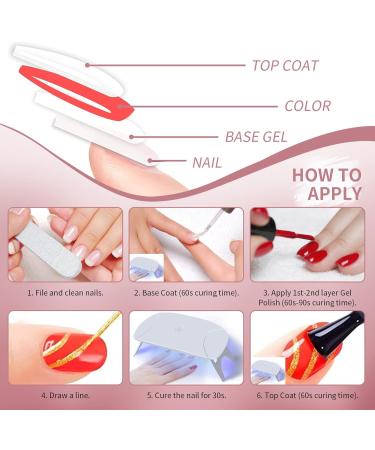 TOP COAT

COLOR

BASE GEL

NAIL

HOW TO APPLY

1. File and clean nails.

2. Base Coat (60s curing time).

3. Apply 1st-2nd layer Gel Polish (60s-90s curing time).

4. Draw a line.

5. Cure the nail for 30s.

6. Top Coat (60s curing time).