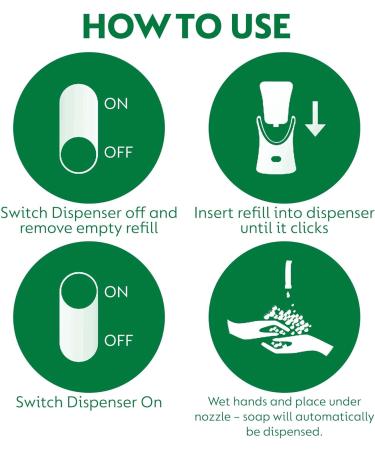 HOW TO USE

ON

OFF

Switch Dispenser off and remove empty refill

Insert refill into dispenser until it clicks

ON

OFF

Switch Dispenser On

Wet hands and place under nozzle – soap will automatically be dispensed.