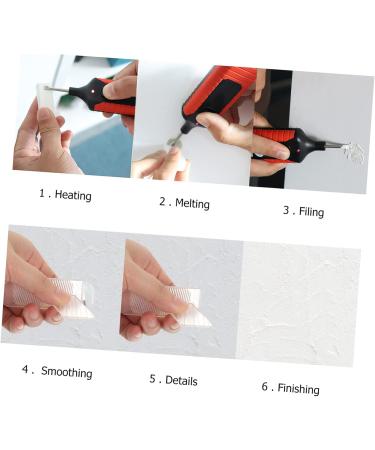 1 . Heating

2 . Melting

3 . Filing

4 . Smoothing

5 . Details

6 . Finishing