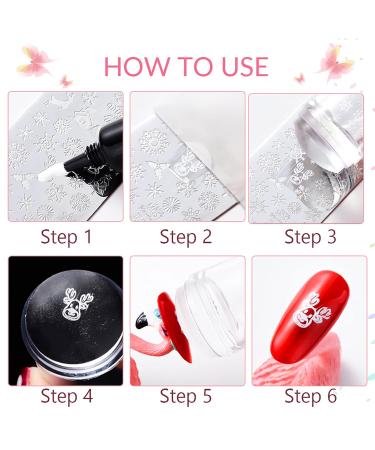 HOW TO USE

Step 1

Step 2

Step 3

Step 4

Step 5

Step 6