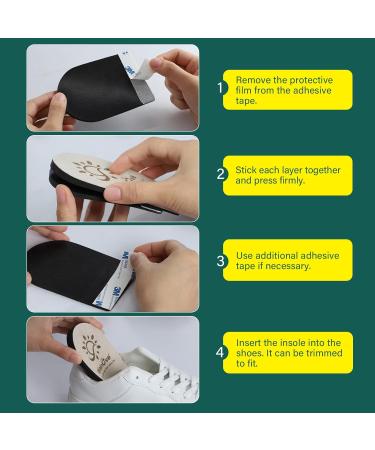 3M

1 Remove the protective film from the adhesive tape.

2 Stick each layer together and press firmly.

3M

3M

3 Use additional adhesive tape if necessary.

4 Insert the insole into the shoes. It can be trimmed to fit.